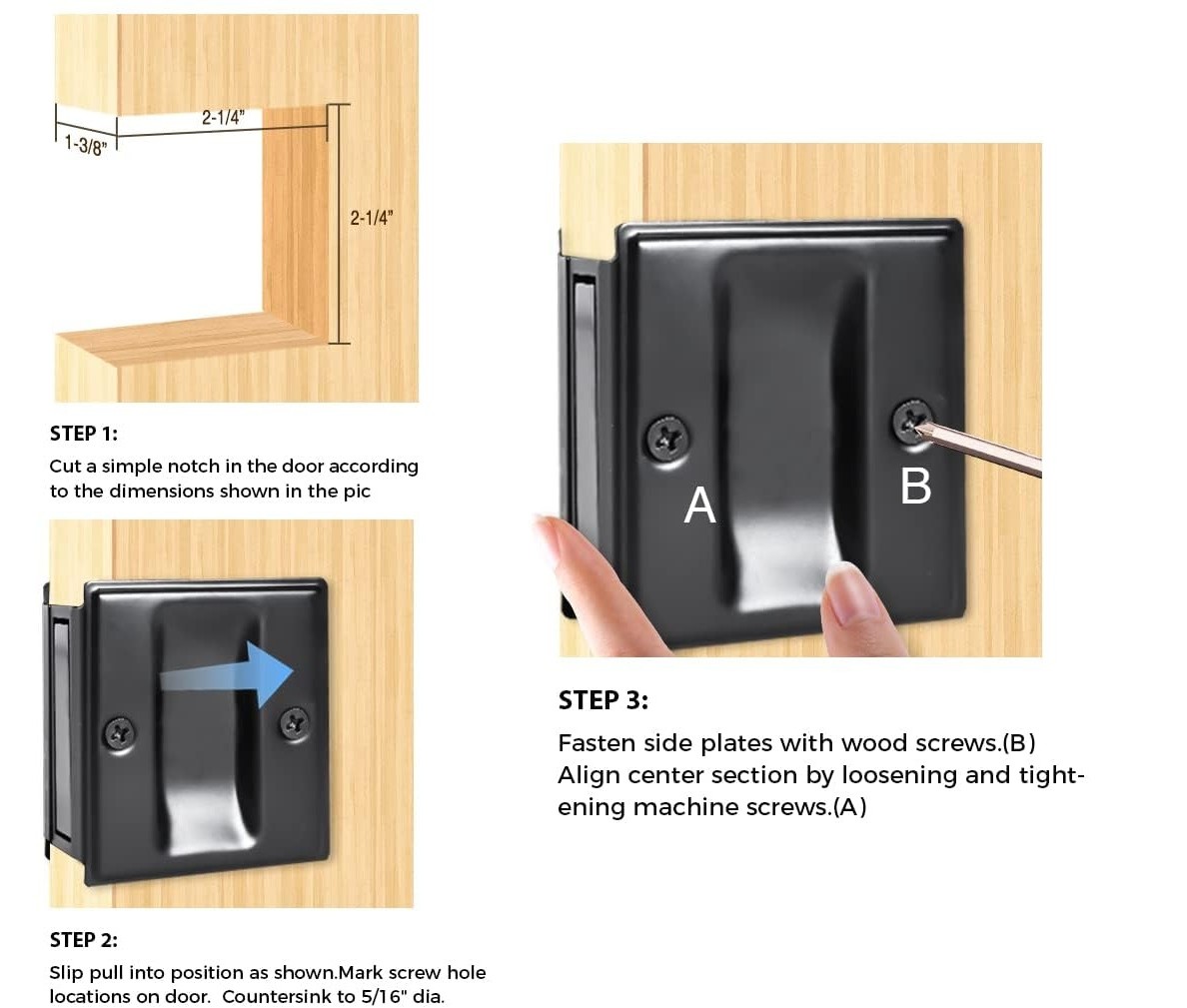 2-1/4"
1-3/8"
2-1/4"

STEP 1:
Cut a simple notch in the door according to the dimensions shown in the pic

STEP 2:
Slip pull into position as shown.Mark screw hole locations on door.  Countersink to 5/16" dia.

A
B

STEP 3:
Fasten side plates with wood screws.(B)
Align center section by loosening and tightening machine screws.(A)